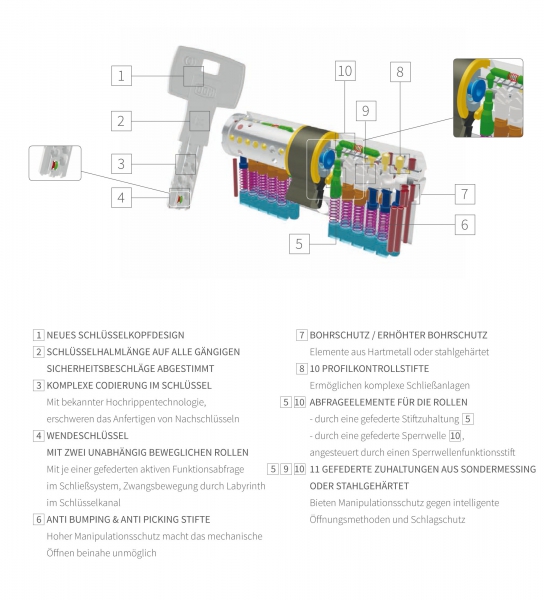 1

2

3

4

10

9

8

7

6

5

1 NEUES SCHLÜSSELKOPFDESIGN

2 SCHLÜSSELHALMLÄNGE AUF ALLE GÄNGIGEN SICHERHEITSBESCHLÄGE ABGESTIMMT

3 KOMPLEXE CODIERUNG IM SCHLÜSSEL
Mit bekannter Hochrippentechnologie, erschweren das Anfertigen von Nachschlüsseln

4 WENDESCHLÜSSEL MIT ZWEI UNABHÄNGIG BEWEGLICHEN ROLLEN
Mit je einer gefederten aktiven Funktionsabfrage im Schließsystem, Zwangsbewegung durch Labyrinth im Schlüsselkanal

6 ANTI BUMPING & ANTI PICKING STIFTE
Hoher Manipulationsschutz macht das mechanische Öffnen beinahe unmöglich

7 BOHRSCHUTZ / ERHÖHTER BOHRSCHUTZ
Elemente aus Hartmetall oder stahlgehärtet

8 10 PROFILKONTROLLSTIFTE
Ermöglichen komplexe Schließanlagen

5 10 ABFRAGEELEMENTE FÜR DIE ROLLEN
- durch eine gefederte Stiftzuhaltung 5
- durch eine gefederte Sperrwelle 10, angesteuert durch einen Sperrwellenfunktionsstift

5 9 10 11 GEFEDERTE ZUHALTUNGEN AUS SONDERMESSING ODER STAHLGEHÄRTET
Bieten Manipulationsschutz gegen intelligente Öffnungsmethoden und Schlagschutz